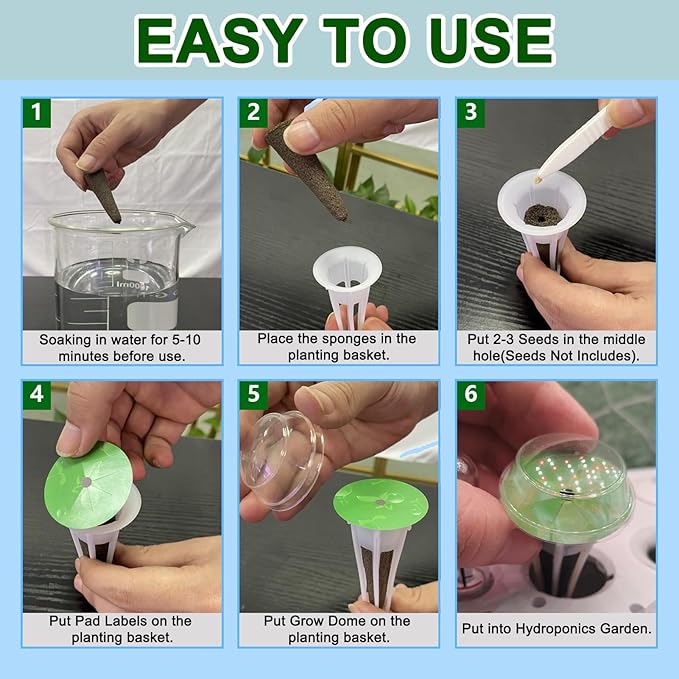 EASY TO USE

1

Soaking in water for 5-10 minutes before use.

2

Place the sponges in the planting basket.

3

Put 2-3 Seeds in the middle hole(Seeds Not Includes).

4

Put Pad Labels on the planting basket.

5

Put Grow Dome on the planting basket.

6

Put into Hydroponics Garden.