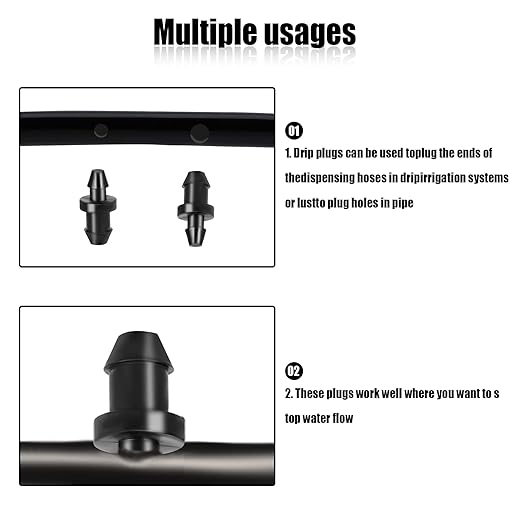 Multiple usages

01

1. Drip plugs can be used toplug the ends of thedispensing hoses in dripirrigation systems or lustto plug holes in pipe

02

2. These plugs work well where you want to s top water flow