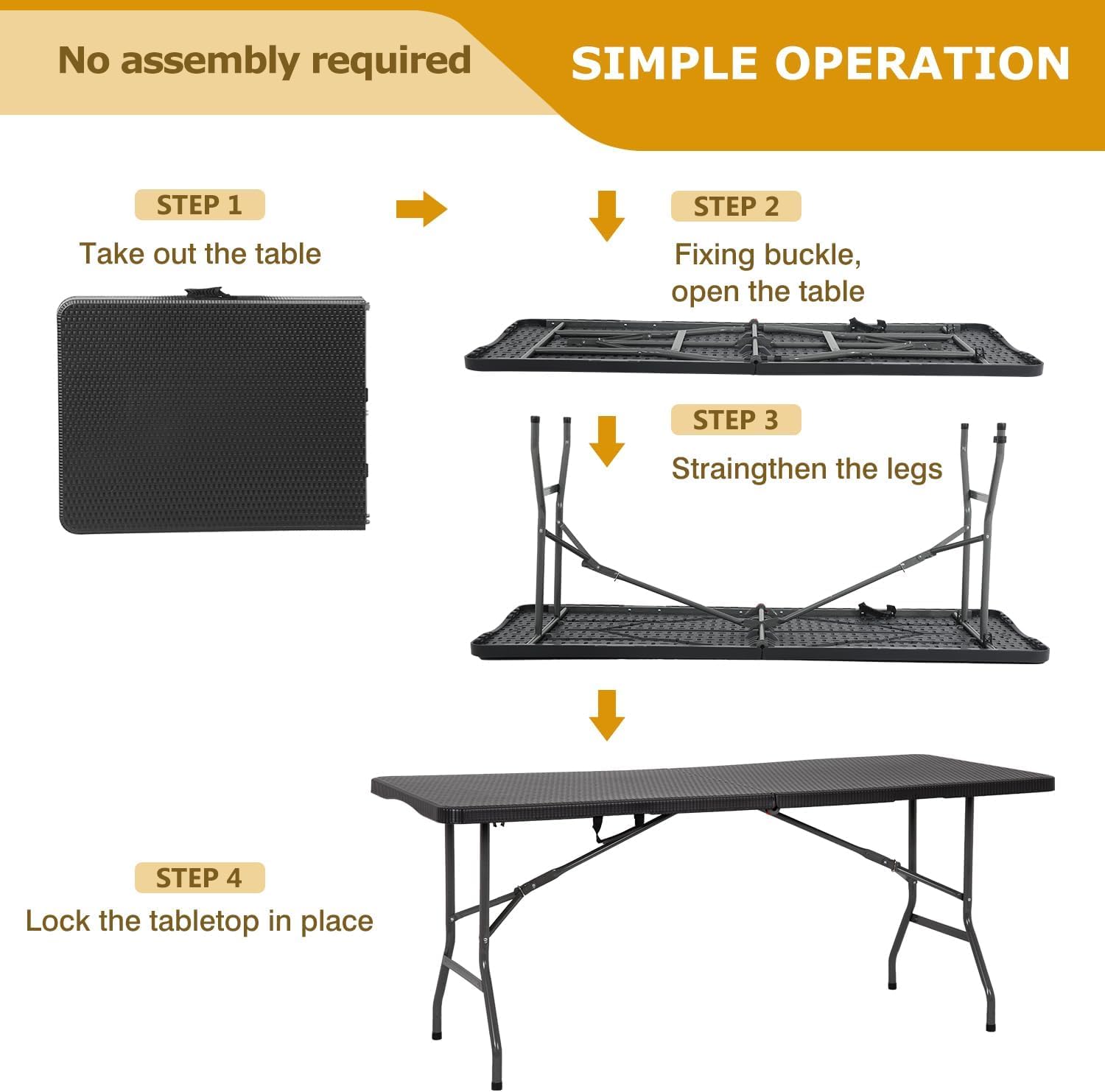 No assembly required

SIMPLE OPERATION

STEP 1
Take out the table

STEP 2
Fixing buckle, open the table

STEP 3
Straingthen the legs

STEP 4
Lock the tabletop in place