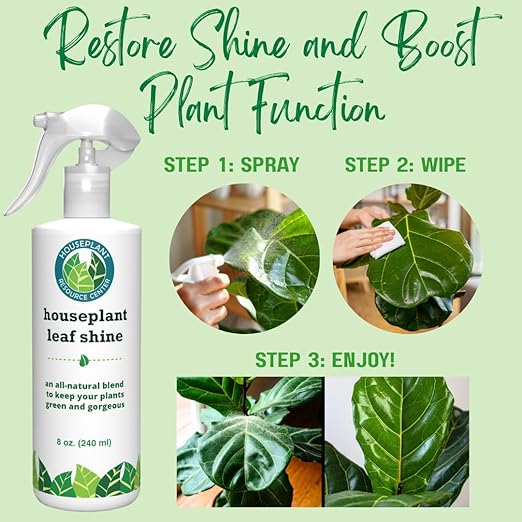 Restore Shine and Boost Plant Function

HOUSEPLANT RESOURCE CENTER

houseplant leaf shine

an all-natural blend to keep your plants green and gorgeous

8 oz. (240 ml)

STEP 1: SPRAY

STEP 2: WIPE

STEP 3: ENJOY!