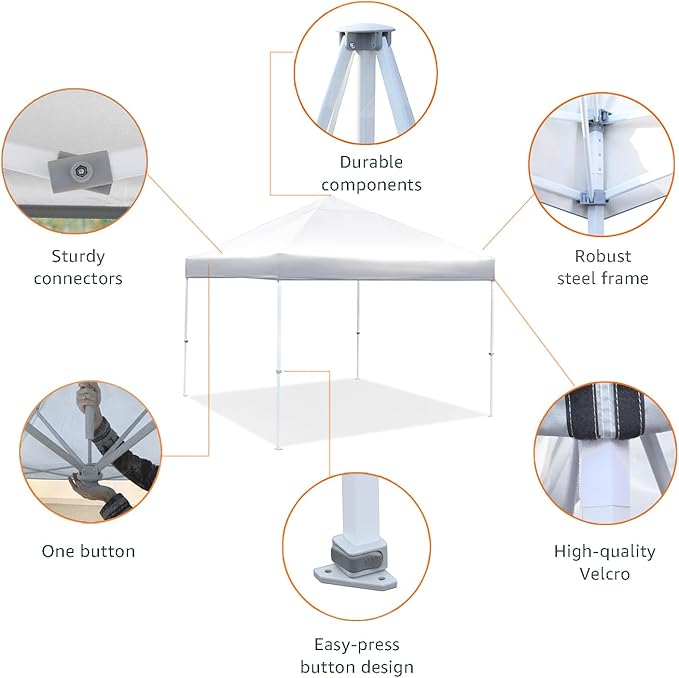 Durable components

Sturdy connectors

Robust steel frame

One button

High-quality Velcro

Easy-press button design