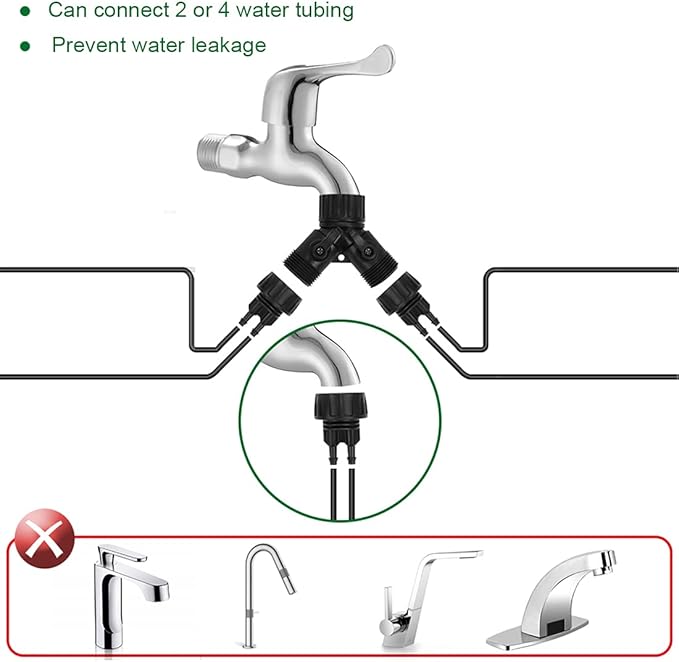 ● Can connect 2 or 4 water tubing

● Prevent water leakage