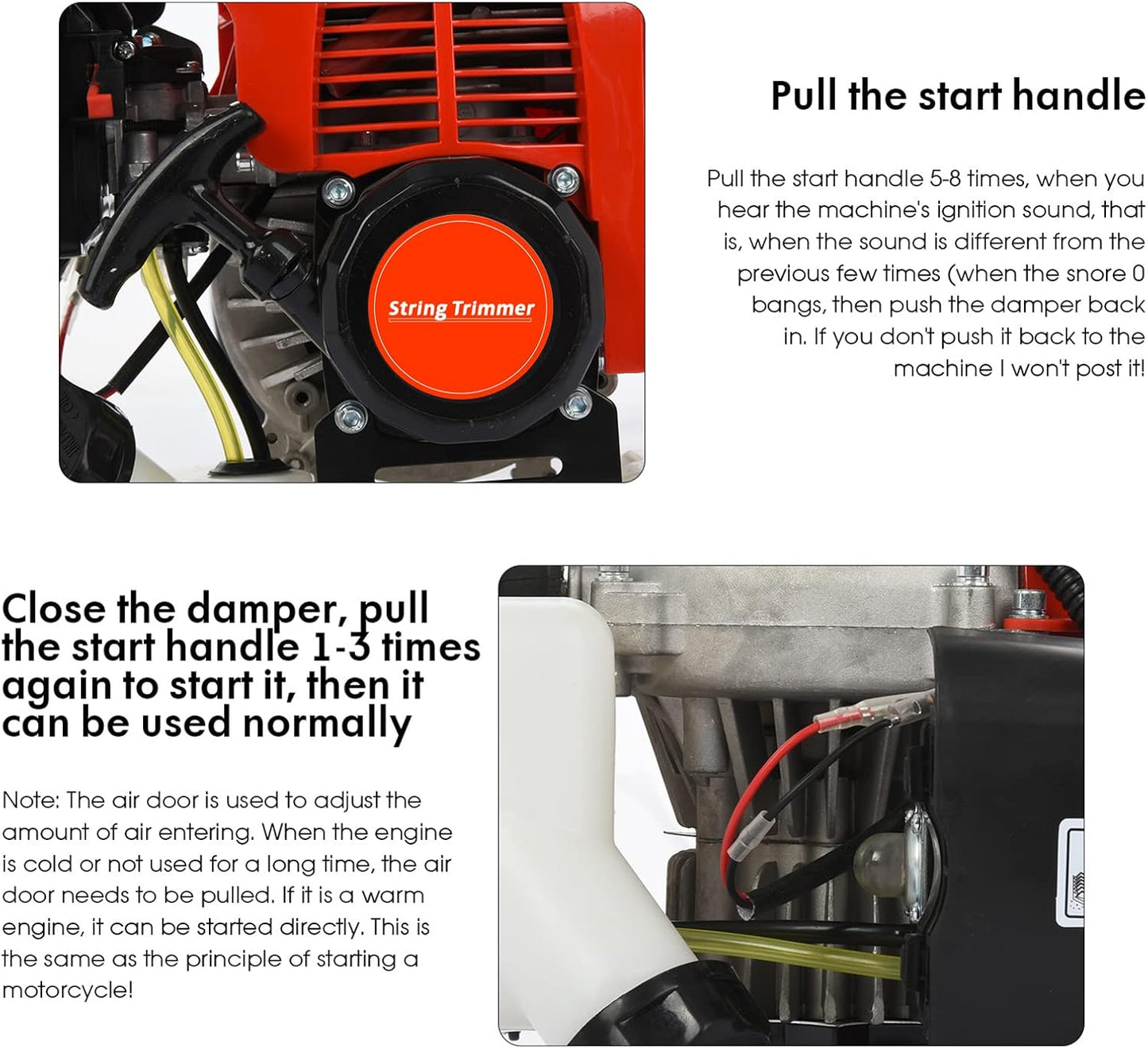 String Trimmer

Pull the start handle

Pull the start handle 5-8 times, when you hear the machine's ignition sound, that is, when the sound is different from the previous few times (when the snore 0 bangs, then push the damper back in. If you don't push it back to the machine I won't post it!

Close the damper, pull the start handle 1-3 times again to start it, then it can be used normally

Note: The air door is used to adjust the amount of air entering. When the engine is cold or not used for a long time, the air door needs to be pulled. If it is a warm engine, it can be started directly. This is the same as the principle of starting a motorcycle!