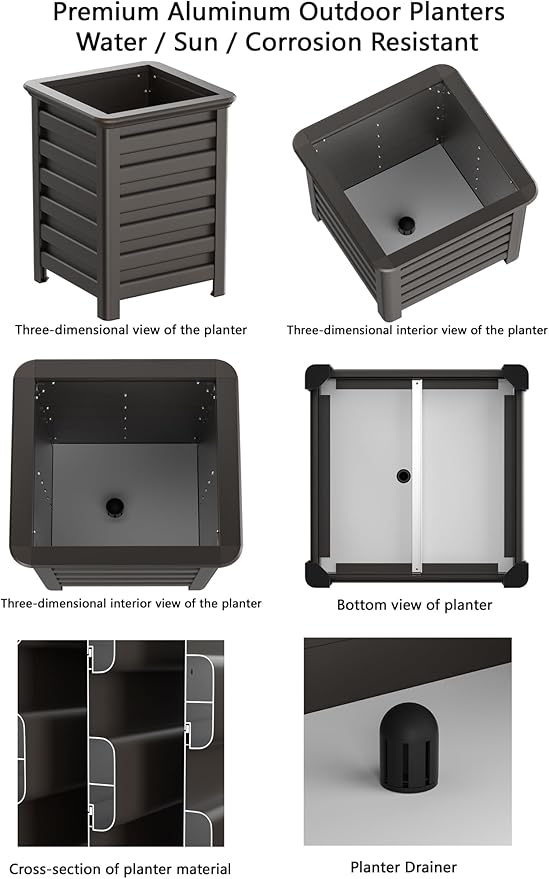 Premium Aluminum Outdoor Planters
Water / Sun / Corrosion Resistant

Three-dimensional view of the planter

Three-dimensional interior view of the planter

Three-dimensional interior view of the planter

Bottom view of planter

Cross-section of planter material

Planter Drainer