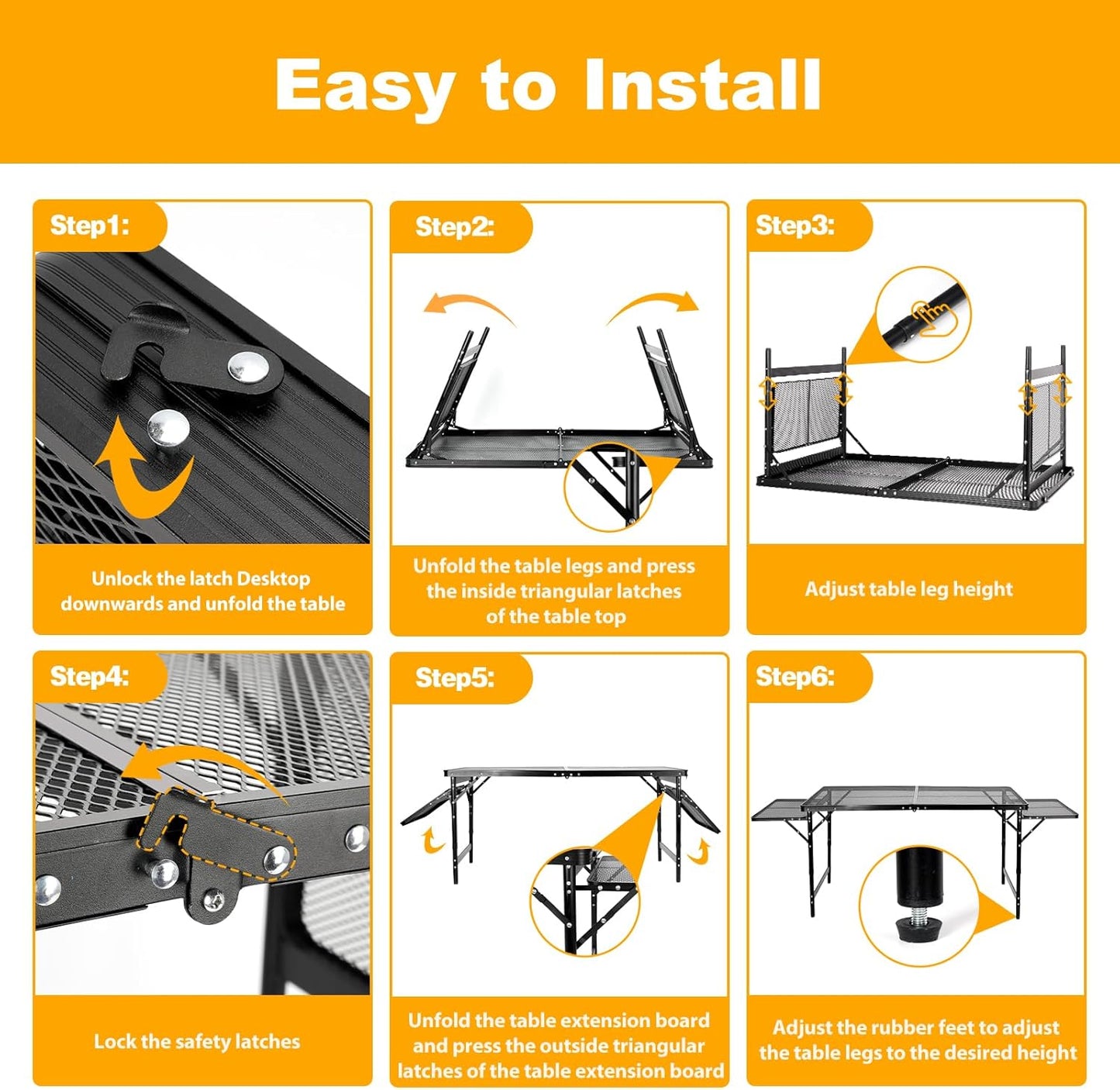 Easy to Install

Step1:

Unlock the latch Desktop downwards and unfold the table

Step2:

Unfold the table legs and press the inside triangular latches of the table top

Step3:

Adjust table leg height

Step4:

Lock the safety latches

Step5:

Unfold the table extension board and press the outside triangular latches of the table extension board

Step6:

Adjust the rubber feet to adjust the table legs to the desired height