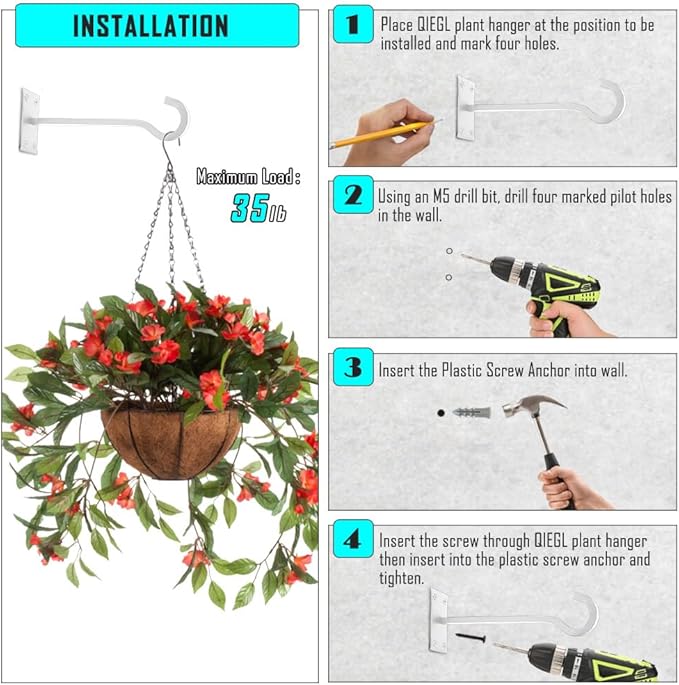 INSTALLATION

Maximum Load:
35lb

1 Place QIEGL plant hanger at the position to be installed and mark four holes.

2 Using an M5 drill bit, drill four marked pilot holes in the wall.

3 Insert the Plastic Screw Anchor into wall.

4 Insert the screw through QIEGL plant hanger then insert into the plastic screw anchor and tighten.